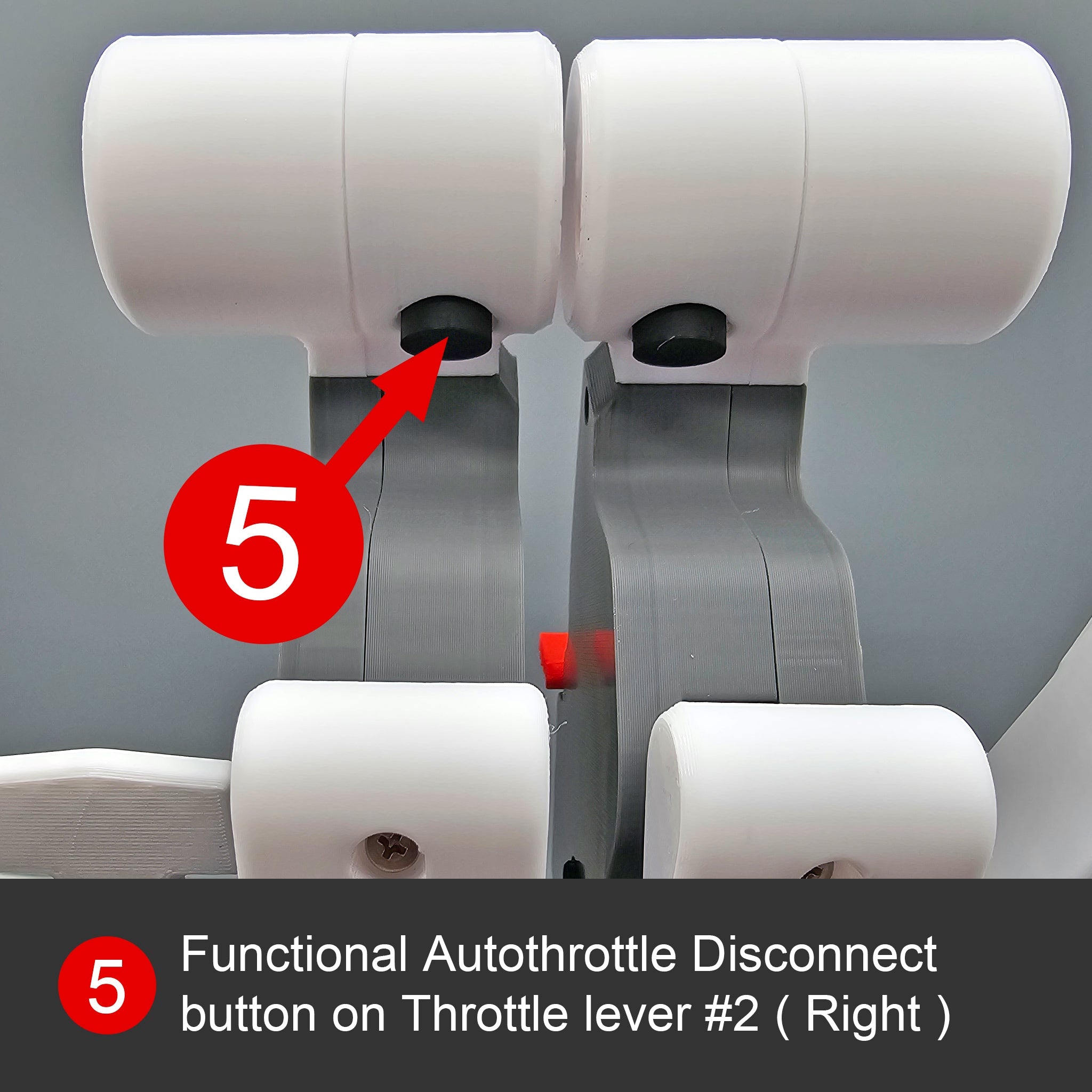 5

5 Functional Autothrottle Disconnect button on Throttle lever #2 ( Right )