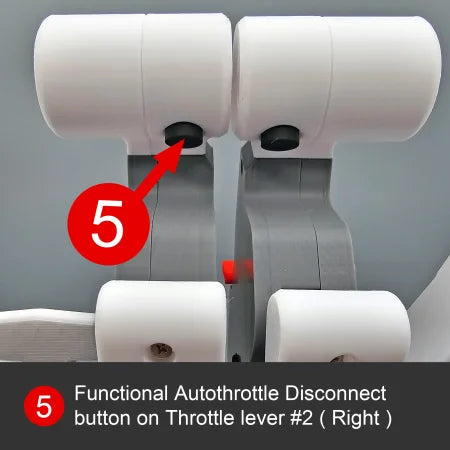 5

5 Functional Autothrottle Disconnect button on Throttle lever #2 ( Right )