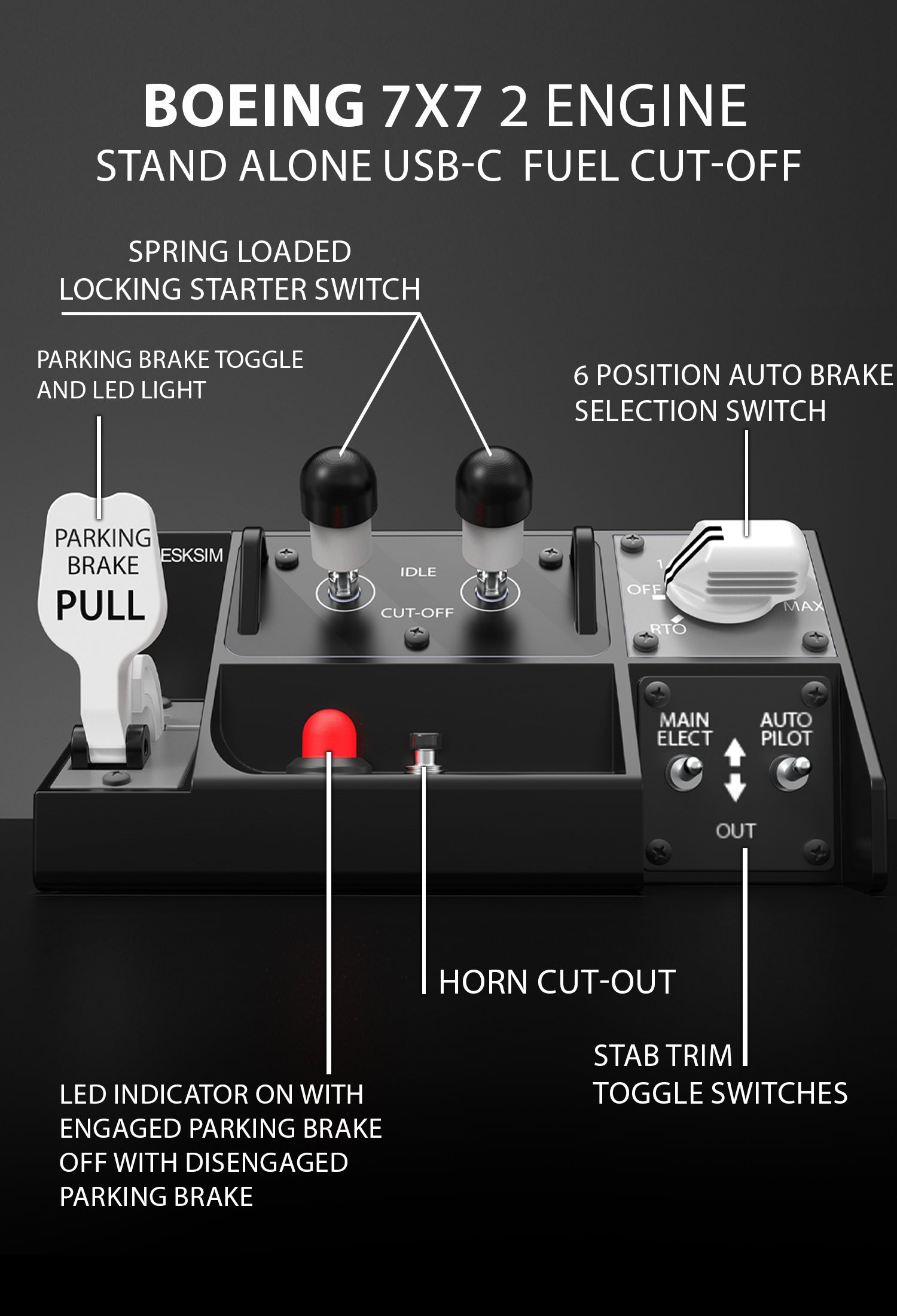 BOEING 7X7 2 ENGINE
STAND ALONE USB-C FUEL CUT-OFF

SPRING LOADED
LOCKING STARTER SWITCH

PARKING BRAKE TOGGLE
AND LED LIGHT

6 POSITION AUTO BRAKE
SELECTION SWITCH

PARKING
BRAKE
PULL

ESKSIM

IDLE

CUT-OFF

1

OFF

RTO

MAX

MAIN
ELECT

AUTO
PILOT

OUT

HORN CUT-OUT

STAB TRIM
TOGGLE SWITCHES

LED INDICATOR ON WITH
ENGAGED PARKING BRAKE
OFF WITH DISENGAGED
PARKING BRAKE